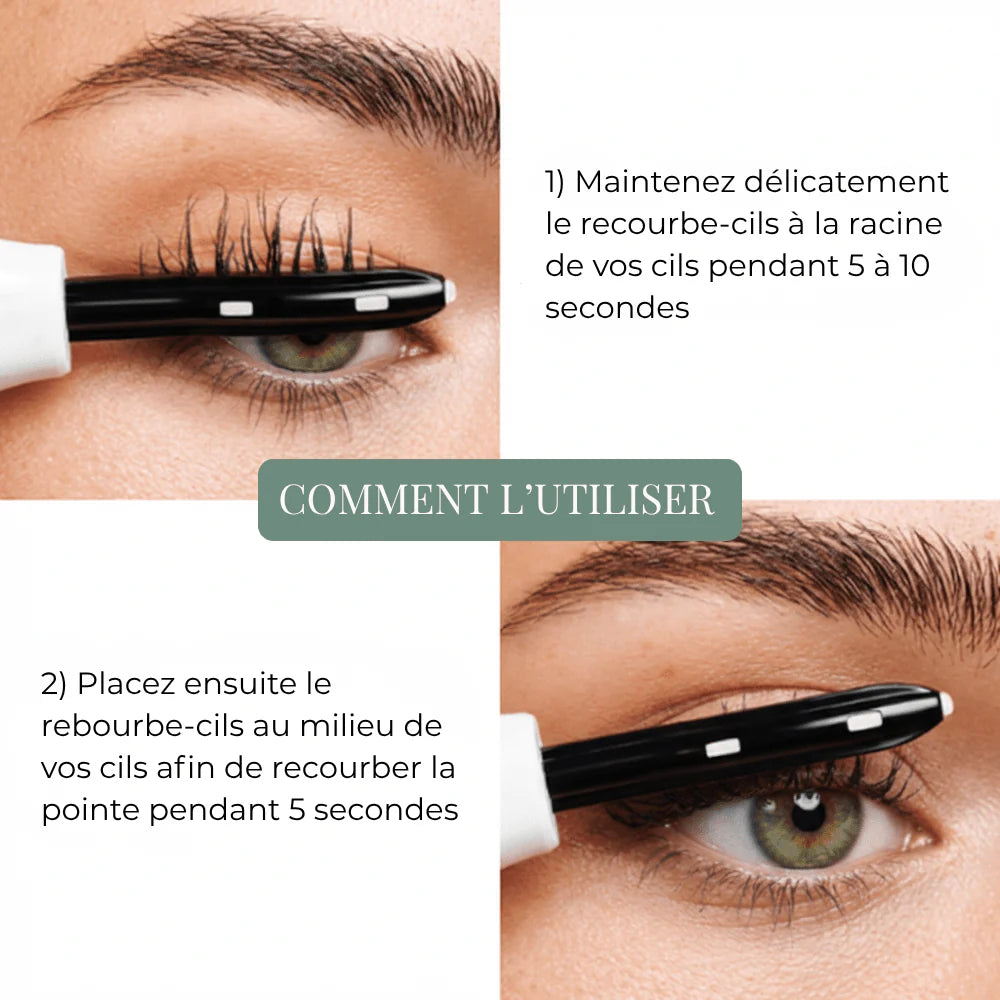 1) Maintenez délicatement le recourbe-cils à la racine de vos cils pendant 5 à 10 secondes

COMMENT L'UTILISER

2) Placez ensuite le rebourbe-cils au milieu de vos cils afin de recourber la pointe pendant 5 secondes