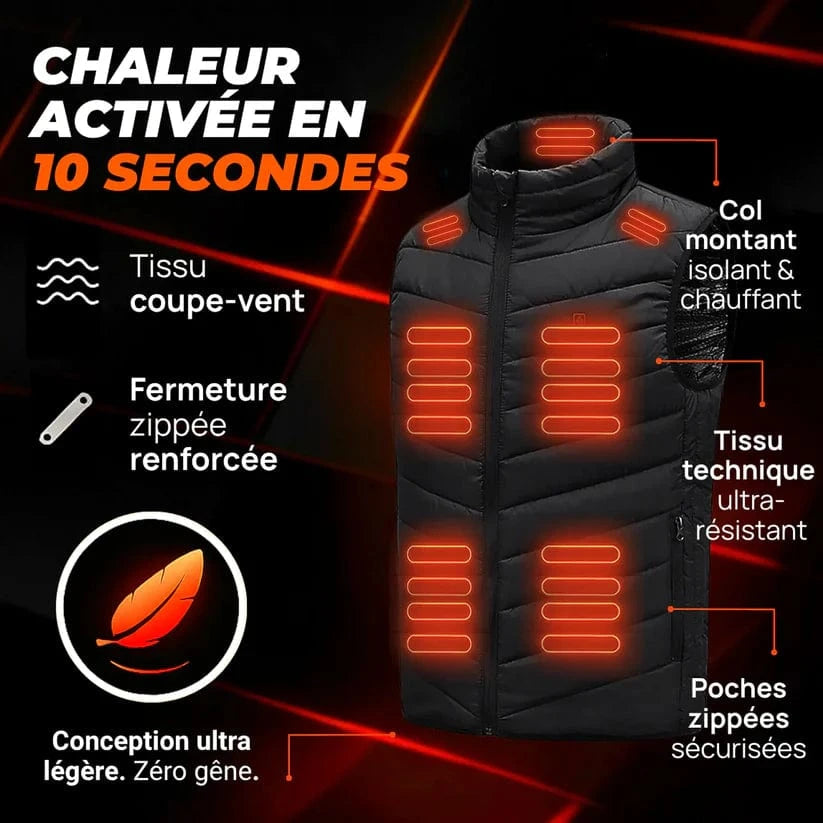 CHALEUR ACTIVÉE EN 10 SECONDES

Tissu coupe-vent

Fermeture zippée renforcée

Conception ultra légère. Zéro gêne.

Col montant isolant & chauffant

Tissu technique ultra-résistant

Poches zippées sécurisées