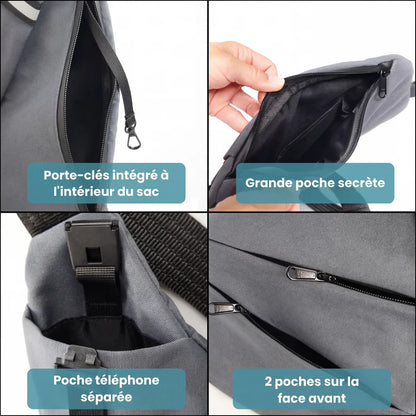 Porte-clés intégré à l'intérieur du sac

Grande poche secrète

Poche téléphone séparée

2 poches sur la face avant