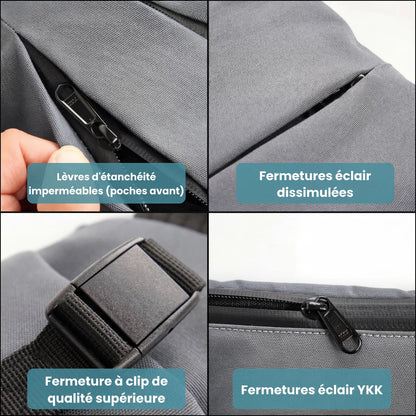 Lèvres d'étanchéité imperméables (poches avant)

Fermetures éclair dissimulées

Fermeture à clip de qualité supérieure

Fermetures éclair YKK