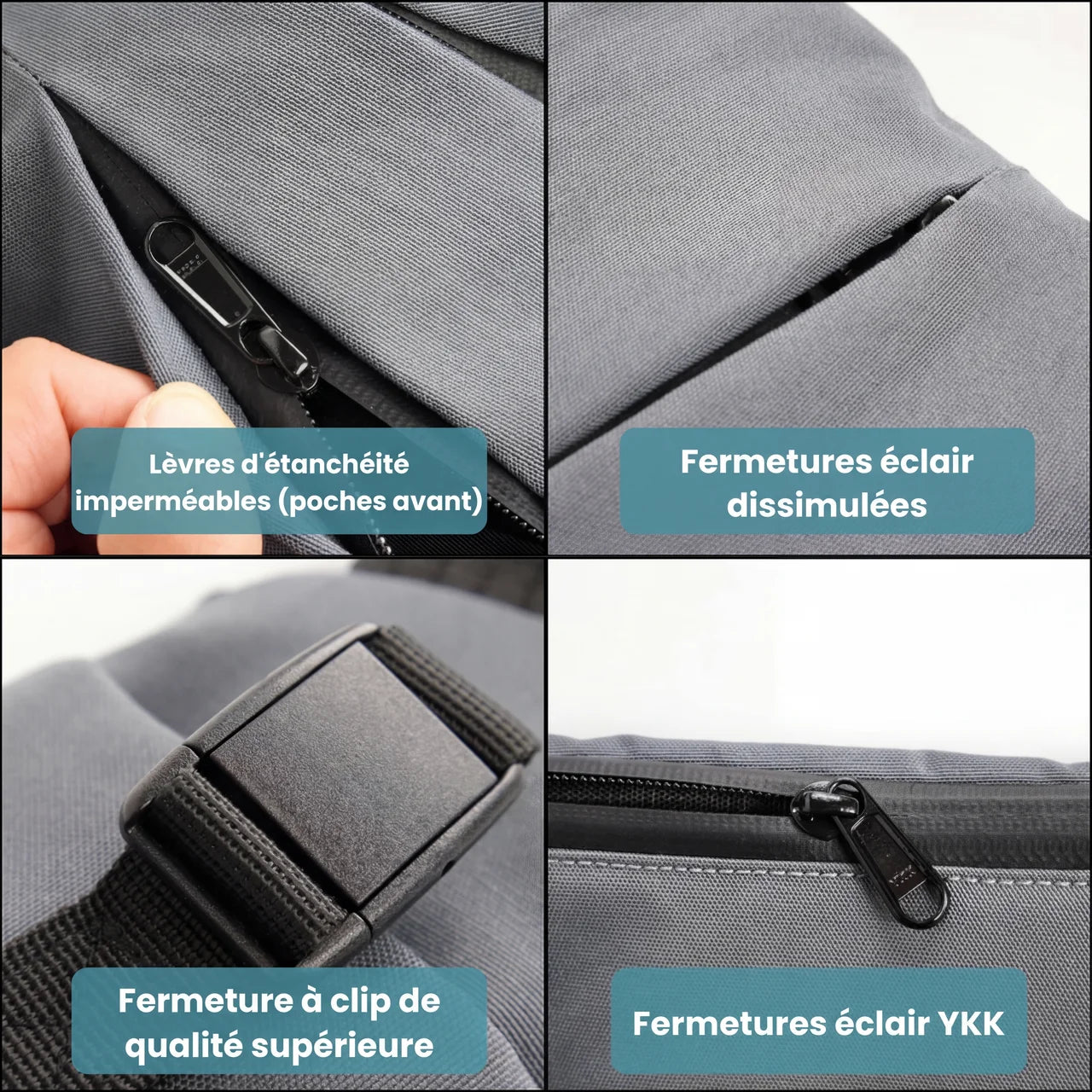 Lèvres d'étanchéité imperméables (poches avant)

Fermetures éclair dissimulées

Fermeture à clip de qualité supérieure

Fermetures éclair YKK