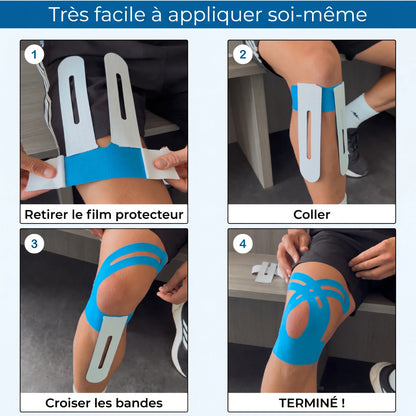 Très facile à appliquer soi-même

1
Retirer le film protecteur

2
Coller

3
Croiser les bandes

4
TERMINÉ !