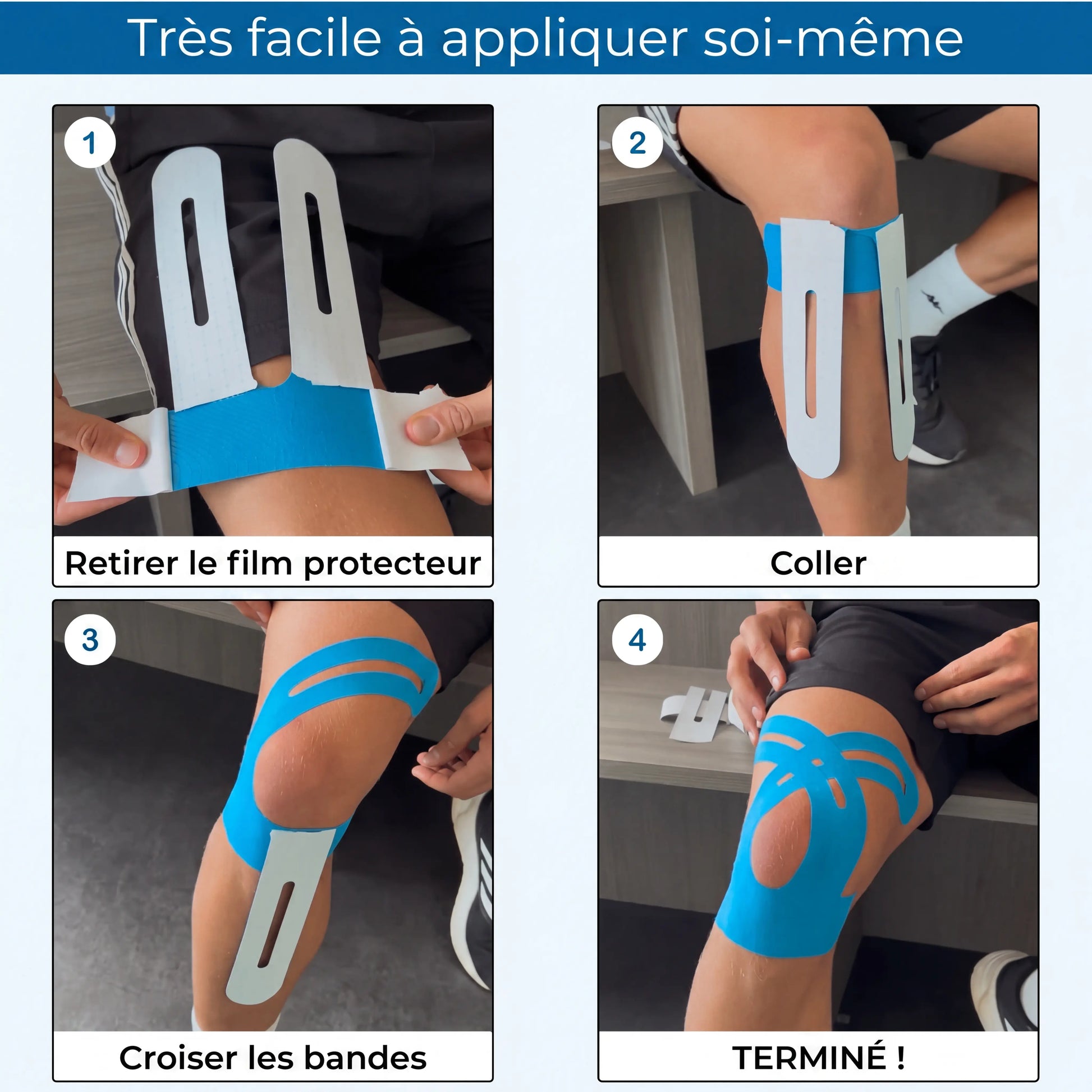 Très facile à appliquer soi-même

1

Retirer le film protecteur

2

Coller

3

Croiser les bandes

4

TERMINÉ !