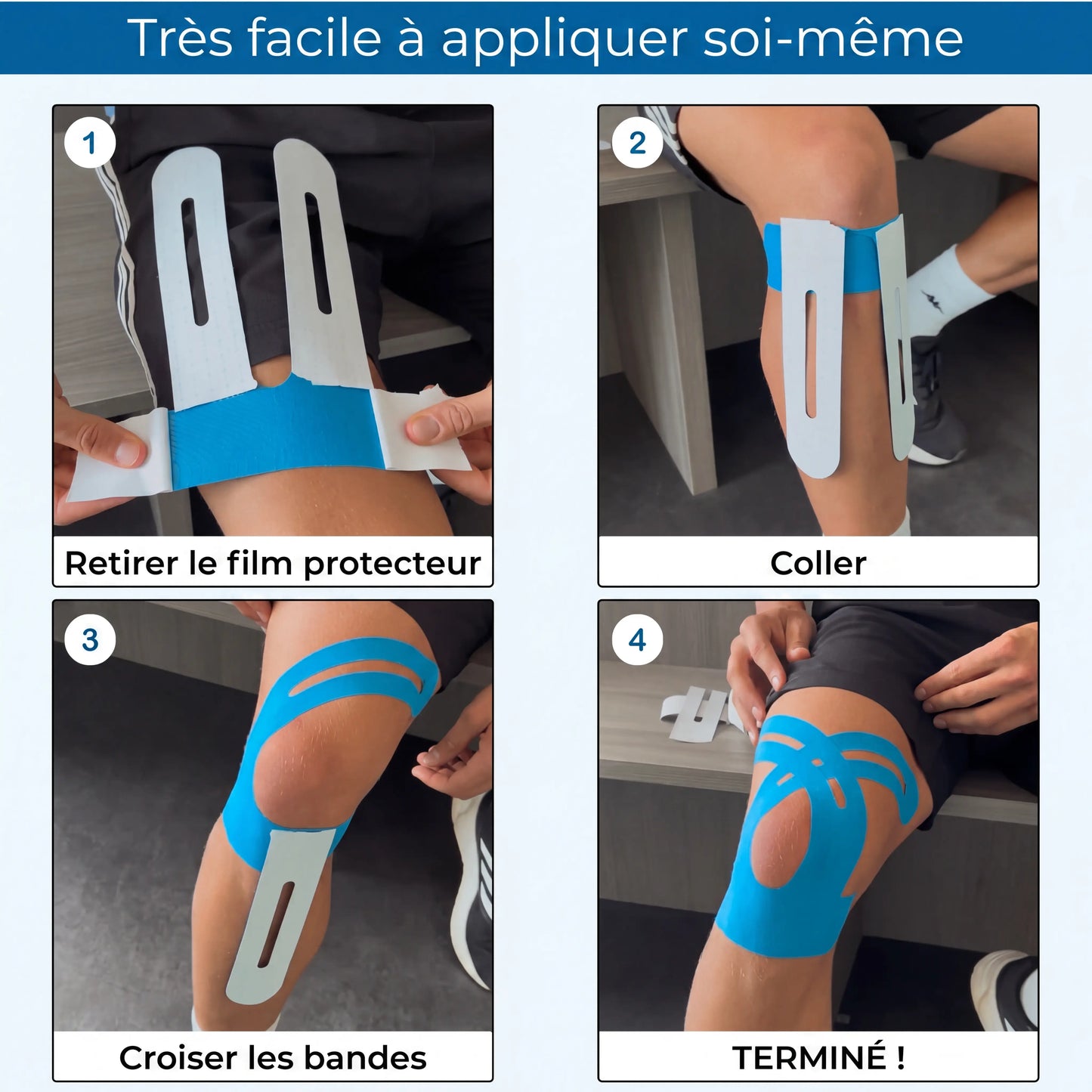 Très facile à appliquer soi-même

1

Retirer le film protecteur

2

Coller

3

Croiser les bandes

4

TERMINÉ !