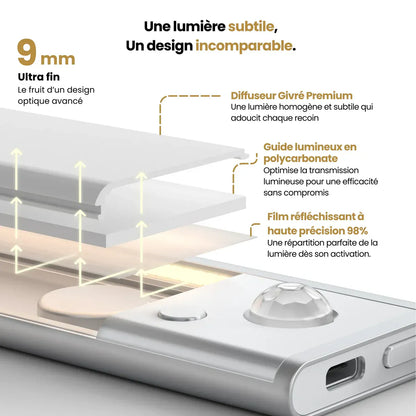 Une lumière subtile,
Un design incomparable.

9 mm
Ultra fin
Le fruit d'un design optique avancé

Diffuseur Givré Premium
Une lumière homogène et subtile qui adoucit chaque recoin

Guide lumineux en polycarbonate
Optimise la transmission lumineuse pour une efficacité sans compromis

Film réfléchissant à haute précision 98%
Une répartition parfaite de la lumière dès son activation.