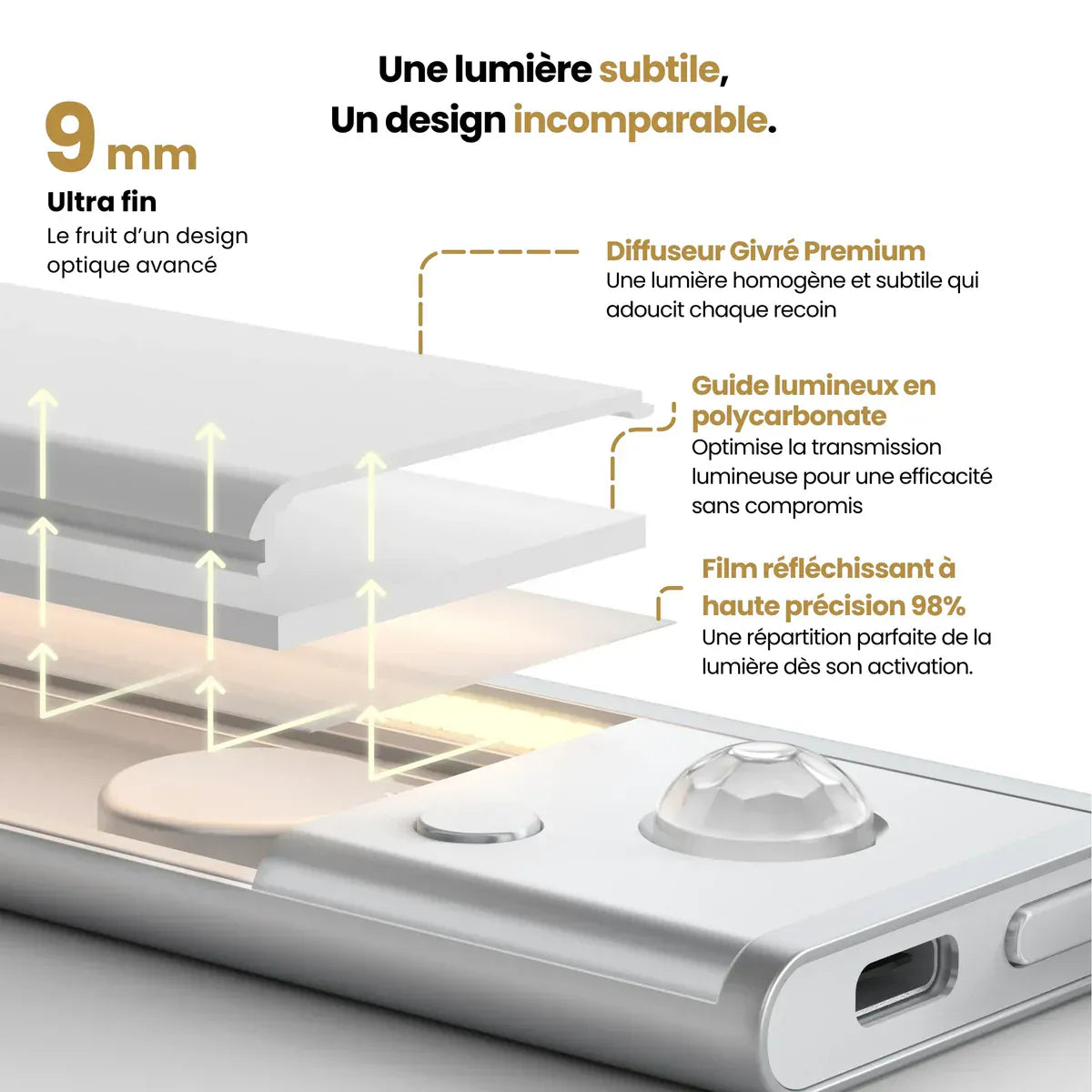 Une lumière subtile,
Un design incomparable.

9 mm
Ultra fin
Le fruit d'un design optique avancé

Diffuseur Givré Premium
Une lumière homogène et subtile qui adoucit chaque recoin

Guide lumineux en polycarbonate
Optimise la transmission lumineuse pour une efficacité sans compromis

Film réfléchissant à haute précision 98%
Une répartition parfaite de la lumière dès son activation.