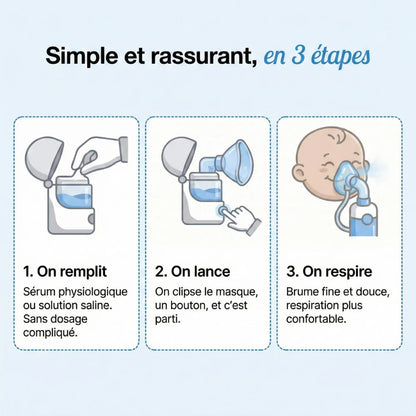 Simple et rassurant, en 3 étapes

1. On remplit
Sérum physiologique ou solution saline. Sans dosage compliqué.

2. On lance
On clipse le masque, un bouton, et c'est parti.

3. On respire
Brume fine et douce, respiration plus confortable.