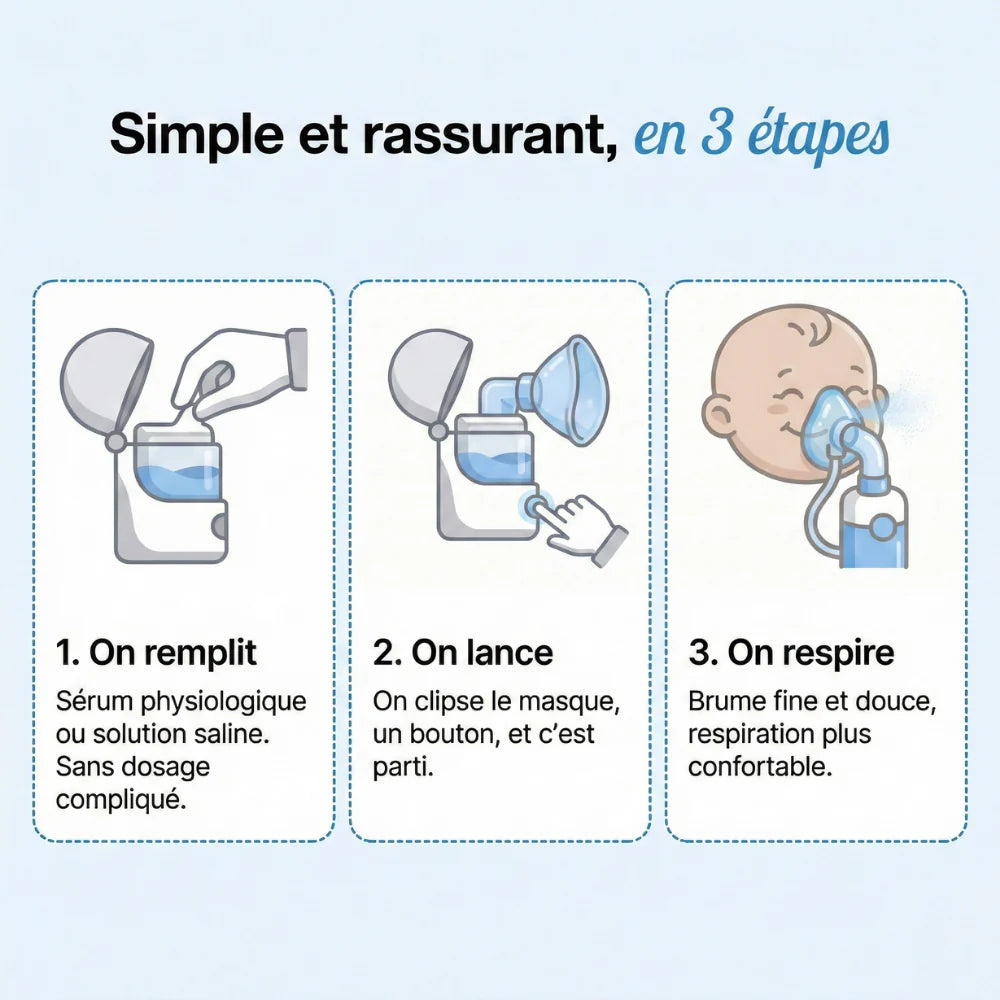 Simple et rassurant, en 3 étapes

1. On remplit

Sérum physiologique ou solution saline. Sans dosage compliqué.

2. On lance

On clipse le masque, un bouton, et c'est parti.

3. On respire

Brume fine et douce, respiration plus confortable.