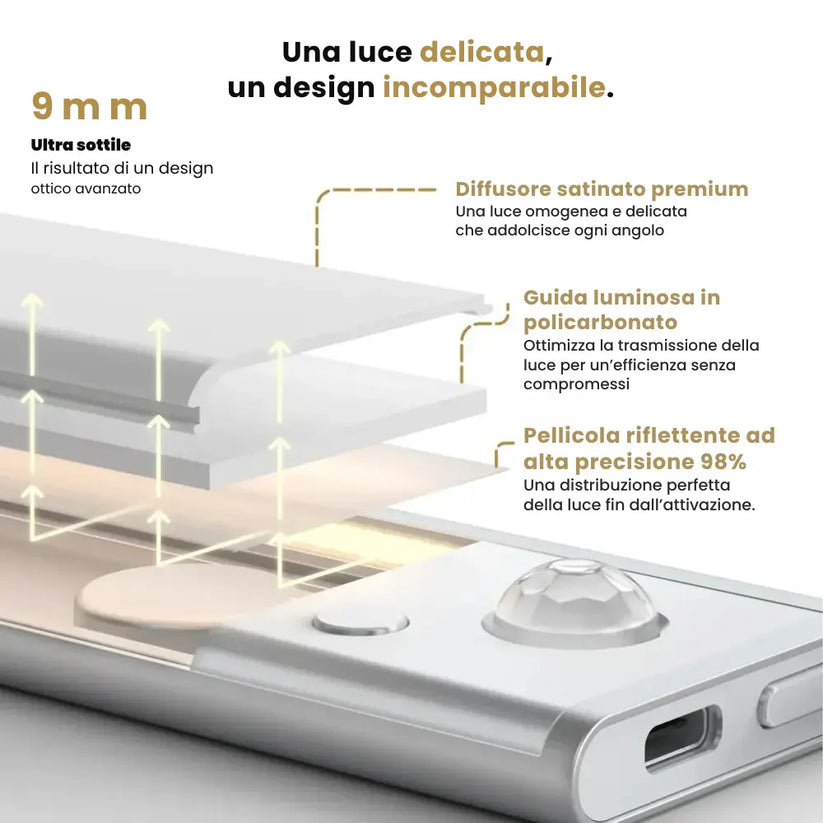 Una luce delicata, un design incomparabile.

9 m m

Ultra sottile
Il risultato di un design ottico avanzato

Diffusore satinato premium
Una luce omogenea e delicata che addolcisce ogni angolo

Guida luminosa in policarbonato
Ottimizza la trasmissione della luce per un'efficienza senza compromessi

Pellicola riflettente ad alta precisione 98%
Una distribuzione perfetta della luce fin dall'attivazione.